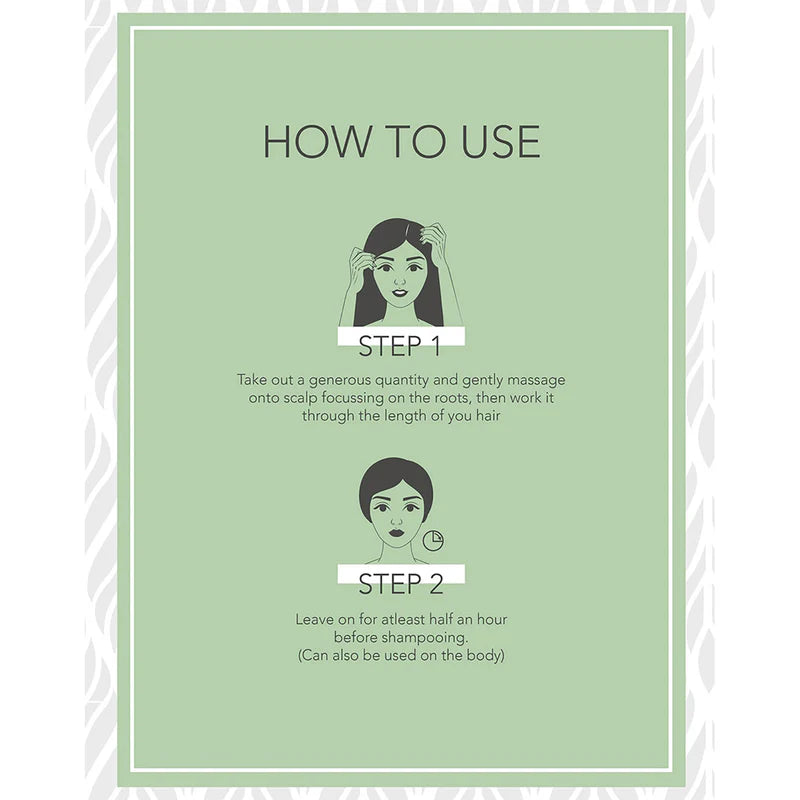 HOW TO USE

STEP 1

Take out a generous quantity and gently massage onto scalp focussing on the roots, then work it through the length of you hair

STEP 2

Leave on for atleast half an hour before shampooing. (Can also be used on the body)