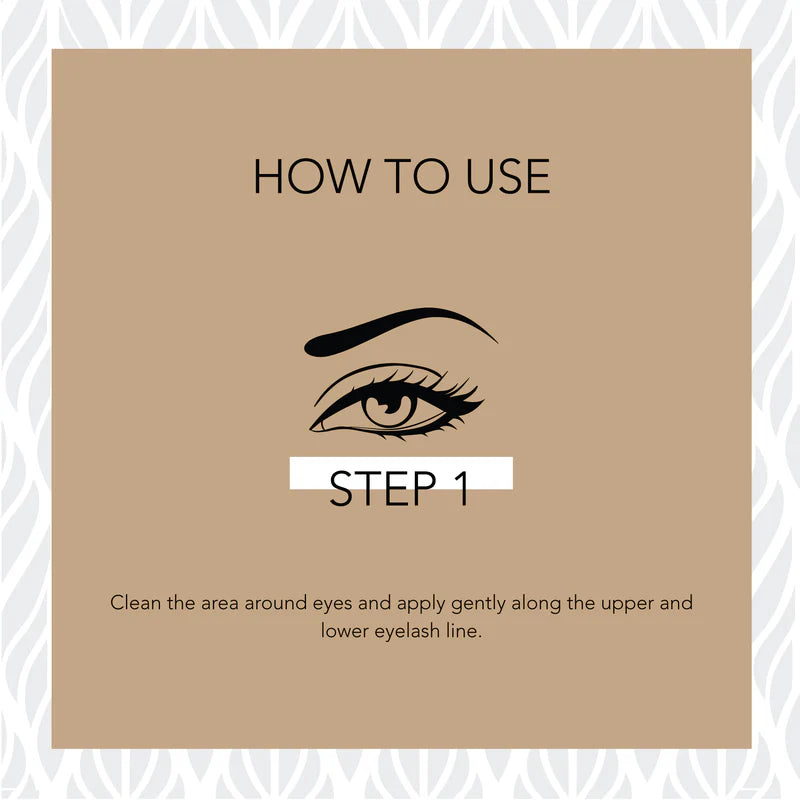 HOW TO USE

STEP 1

Clean the area around eyes and apply gently along the upper and lower eyelash line.