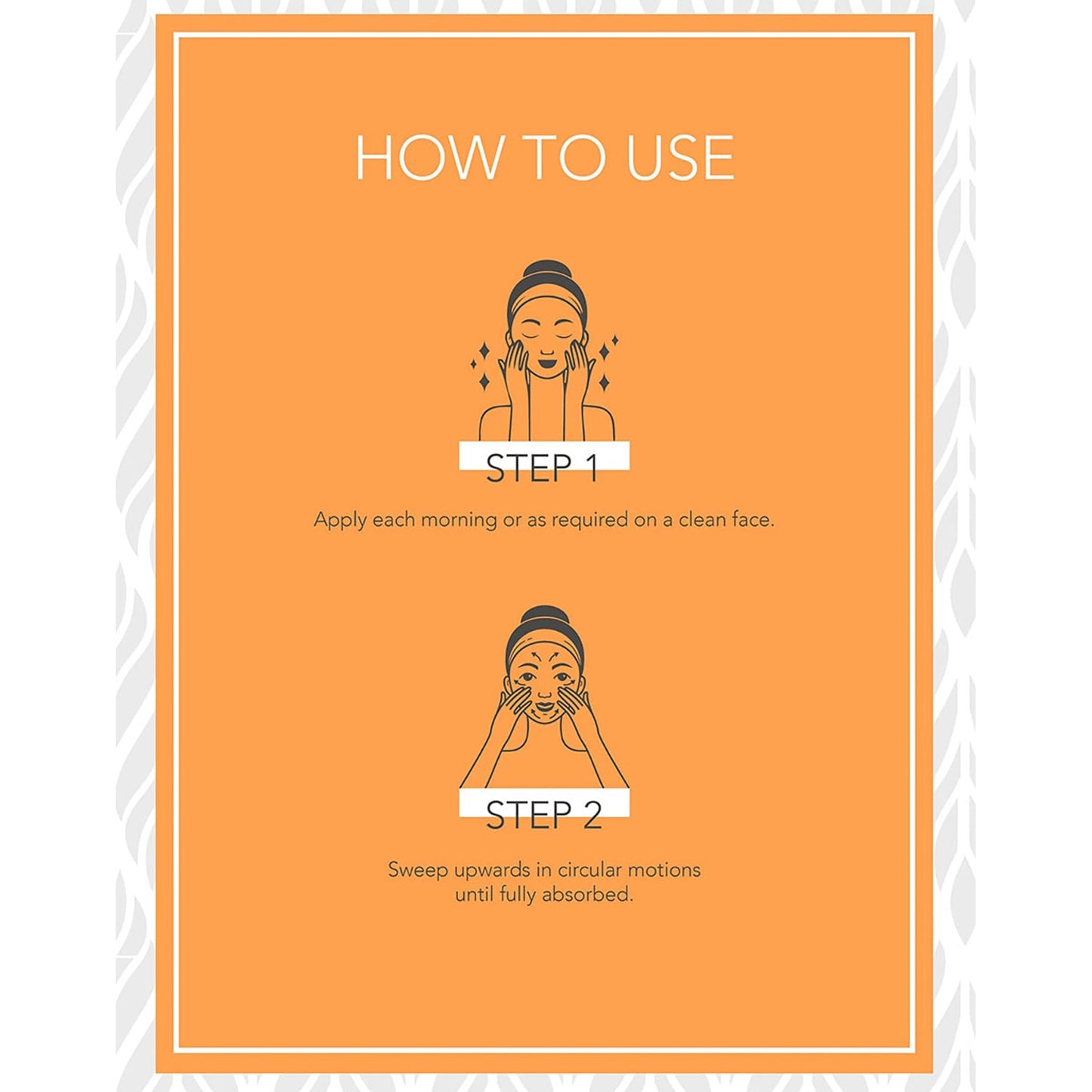 HOW TO USE

STEP 1

Apply each morning or as required on a clean face.

STEP 2

Sweep upwards in circular motions until fully absorbed.