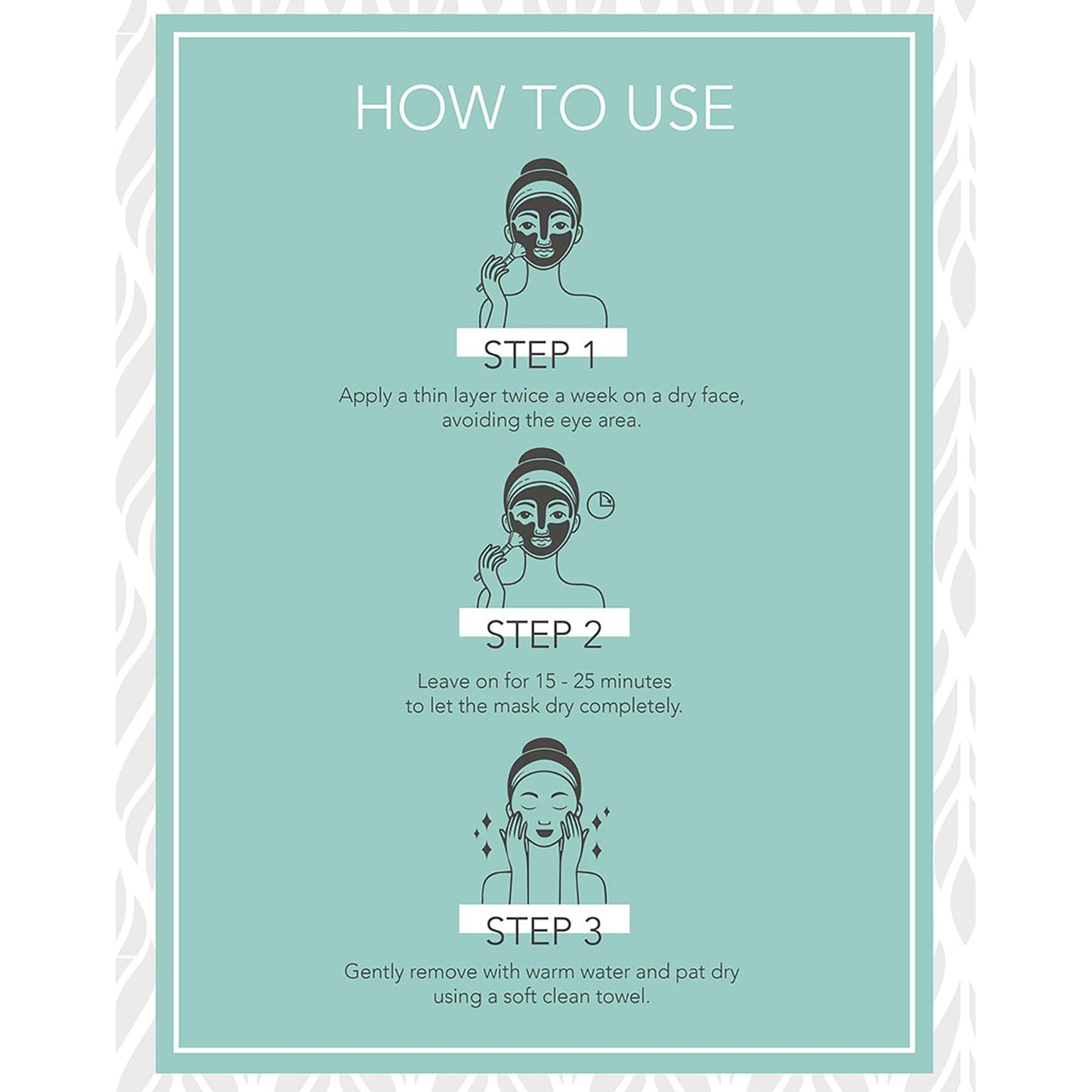 HOW TO USE

STEP 1

Apply a thin layer twice a week on a dry face, avoiding the eye area.

STEP 2

Leave on for 15 - 25 minutes to let the mask dry completely.

STEP 3

Gently remove with warm water and pat dry using a soft clean towel.