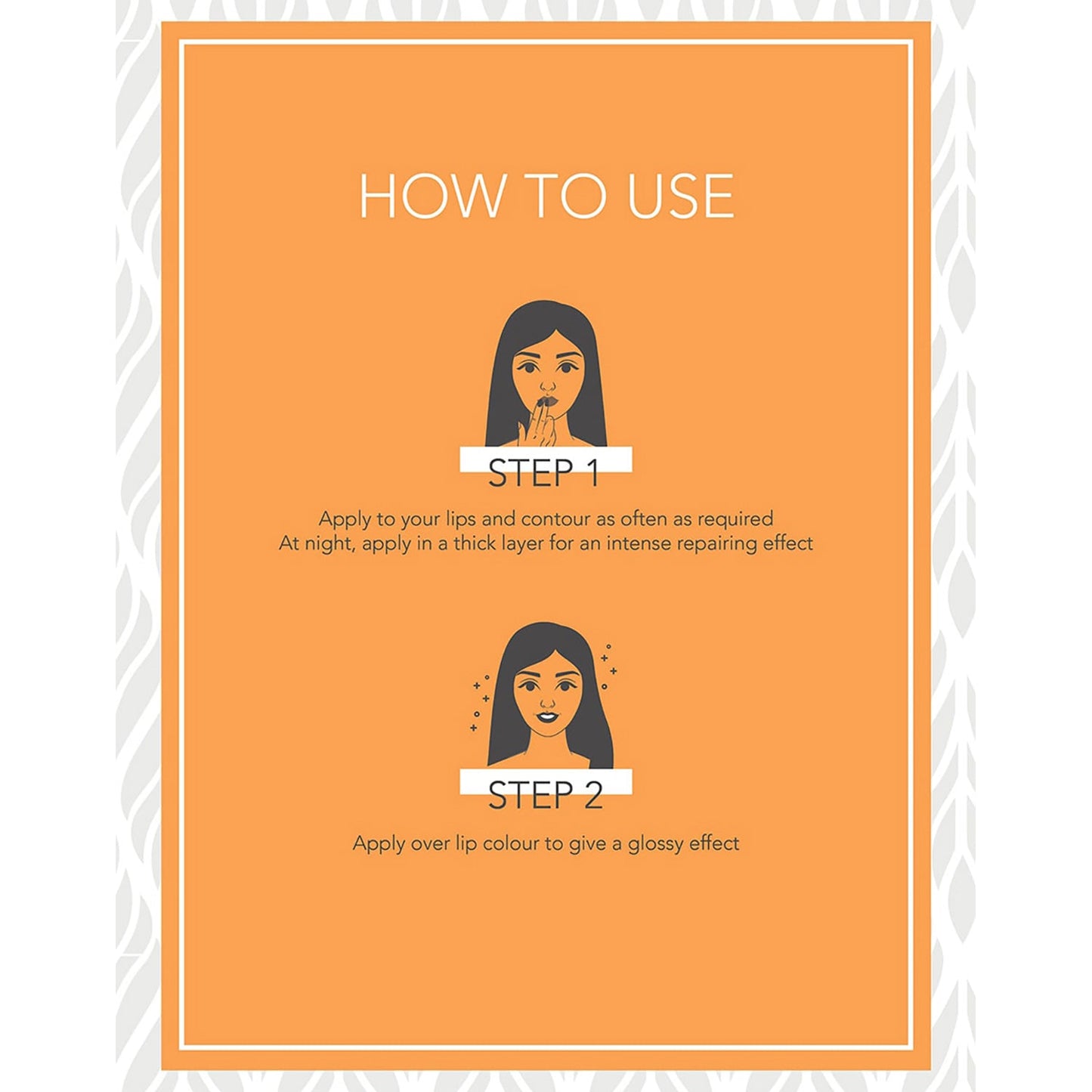 HOW TO USE

STEP 1

Apply to your lips and contour as often as required
At night, apply in a thick layer for an intense repairing effect

STEP 2

Apply over lip colour to give a glossy effect