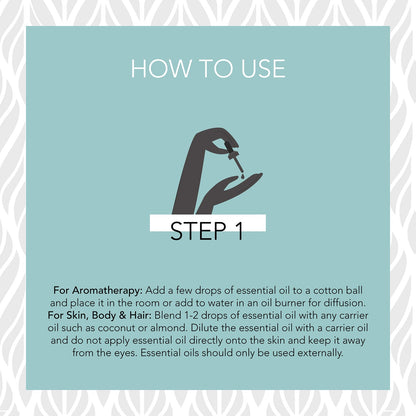 HOW TO USE

STEP 1

For Aromatherapy: Add a few drops of essential oil to a cotton ball and place it in the room or add to water in an oil burner for diffusion.
For Skin, Body & Hair: Blend 1-2 drops of essential oil with any carrier oil such as coconut or almond. Dilute the essential oil with a carrier oil and do not apply essential oil directly onto the skin and keep it away from the eyes. Essential oils should only be used externally.